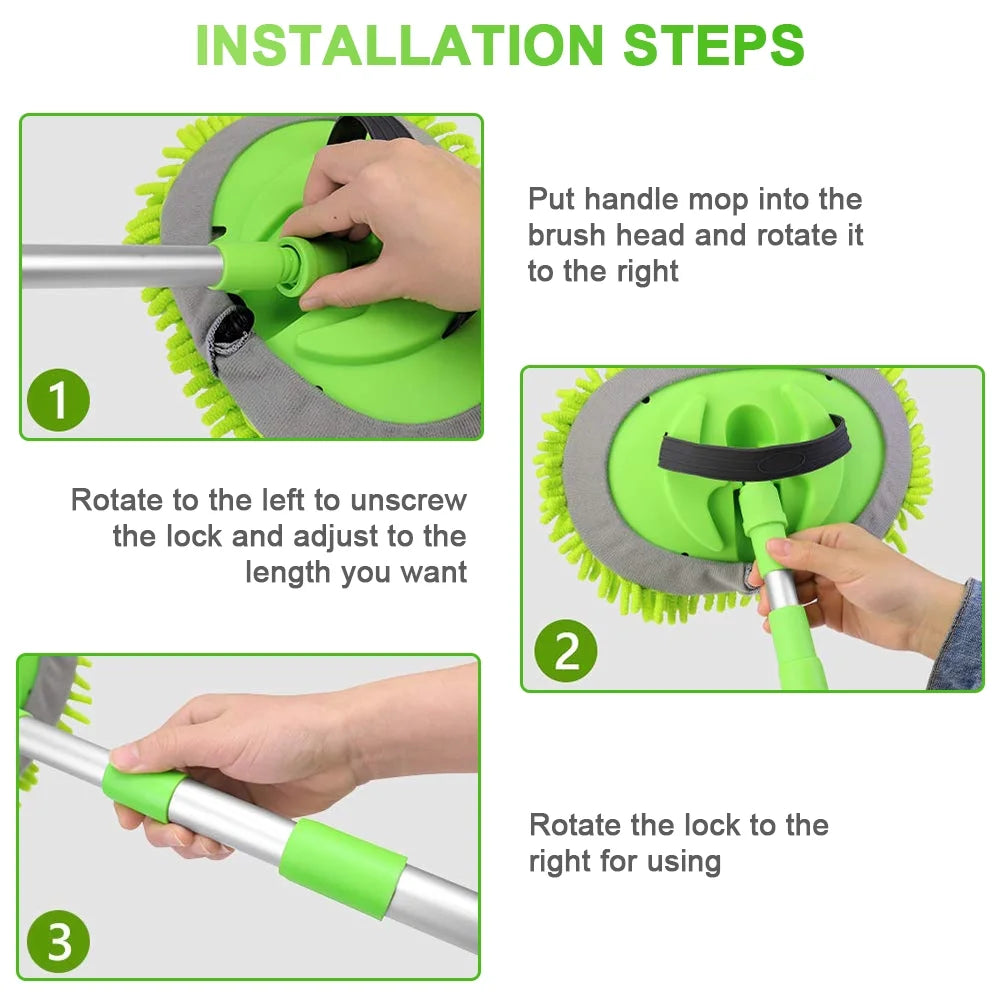 INSTALLATION STEPS

1

Put handle mop into the brush head and rotate it to the right

Rotate to the left to unscrew the lock and adjust to the length you want

2

3

Rotate the lock to the right for using